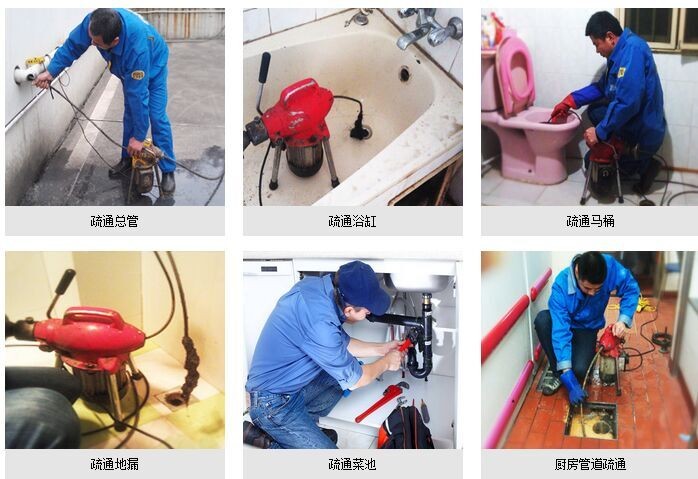 疏通总管

疏通浴缸

疏通马桶

疏通地漏

疏通菜池

厨房管道疏通